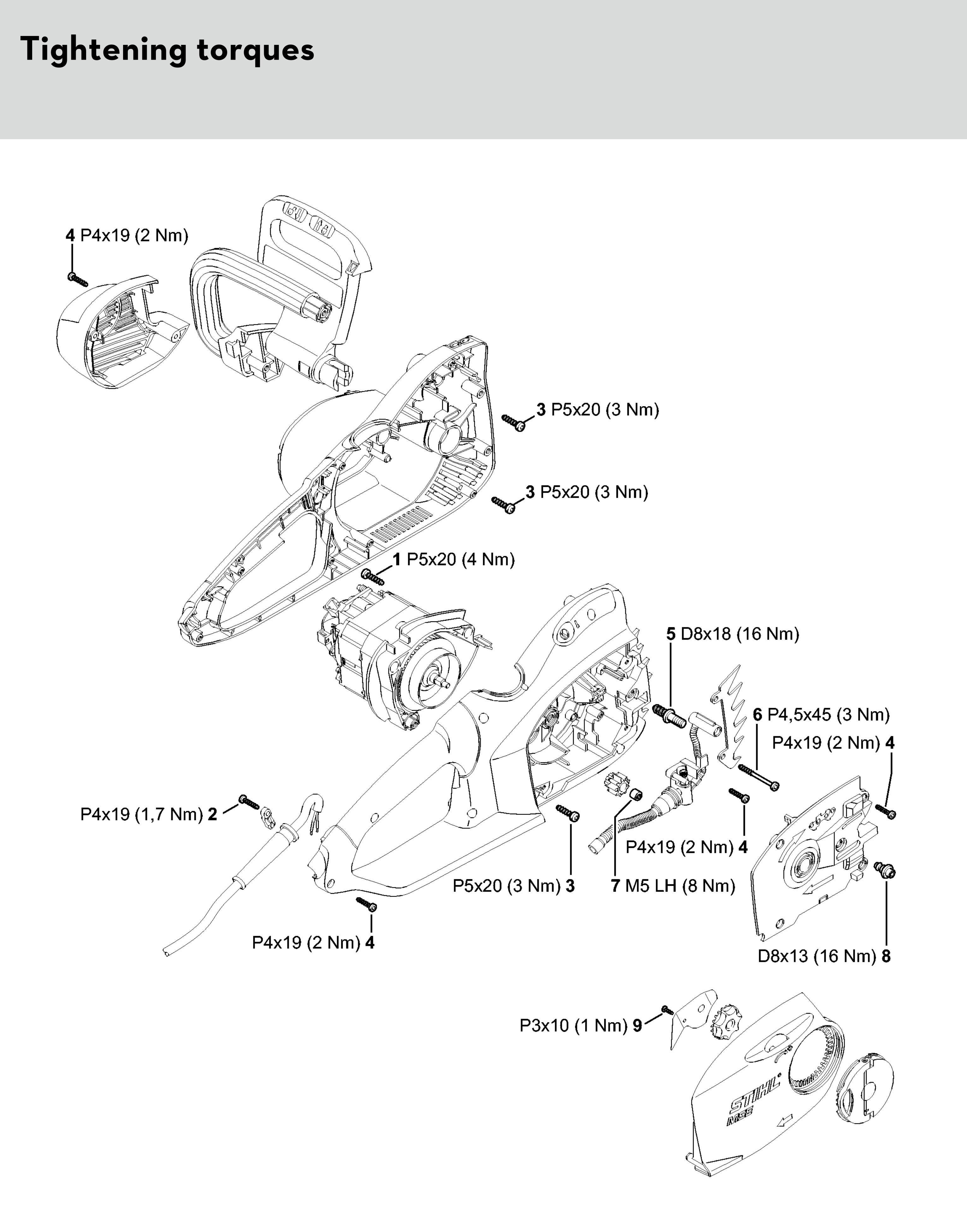 Tightening torques

4 P4x19 (2 Nm)

3 P5x20 (3 Nm)

3 P5x20 (3 Nm)

1 P5x20 (4 Nm)

5 D8x18 (16 Nm)

6 P4,5x45 (3 Nm)

P4x19 (2 Nm) 4

P4x19 (1,7 Nm) 2

P4x19 (2 Nm) 4

P5x20 (3 Nm) 3

7 M5 LH (8 Nm)

P4x19 (2 Nm) 4

D8x13 (16 Nm) 8

P3x10 (1 Nm) 9

STIHL

MSE